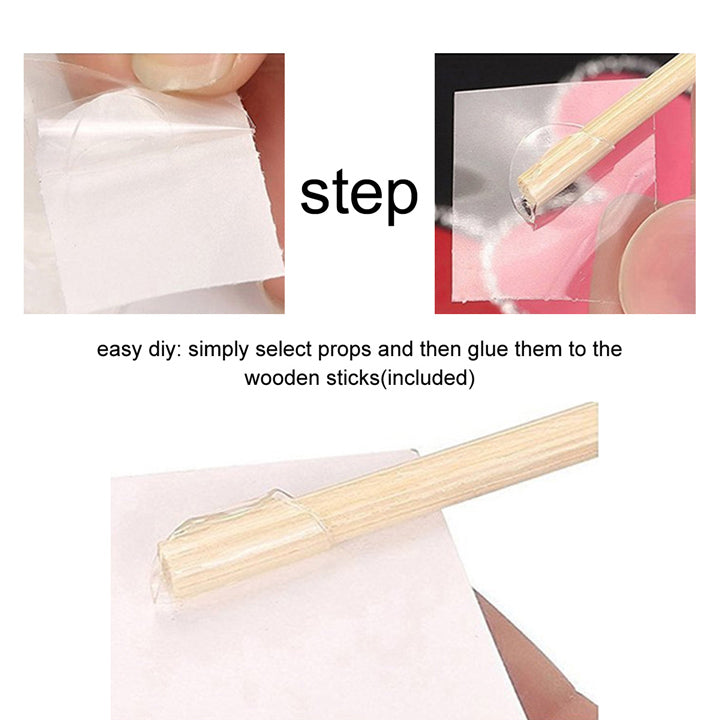 step

easy diy: simply select props and then glue them to the wooden sticks(included)