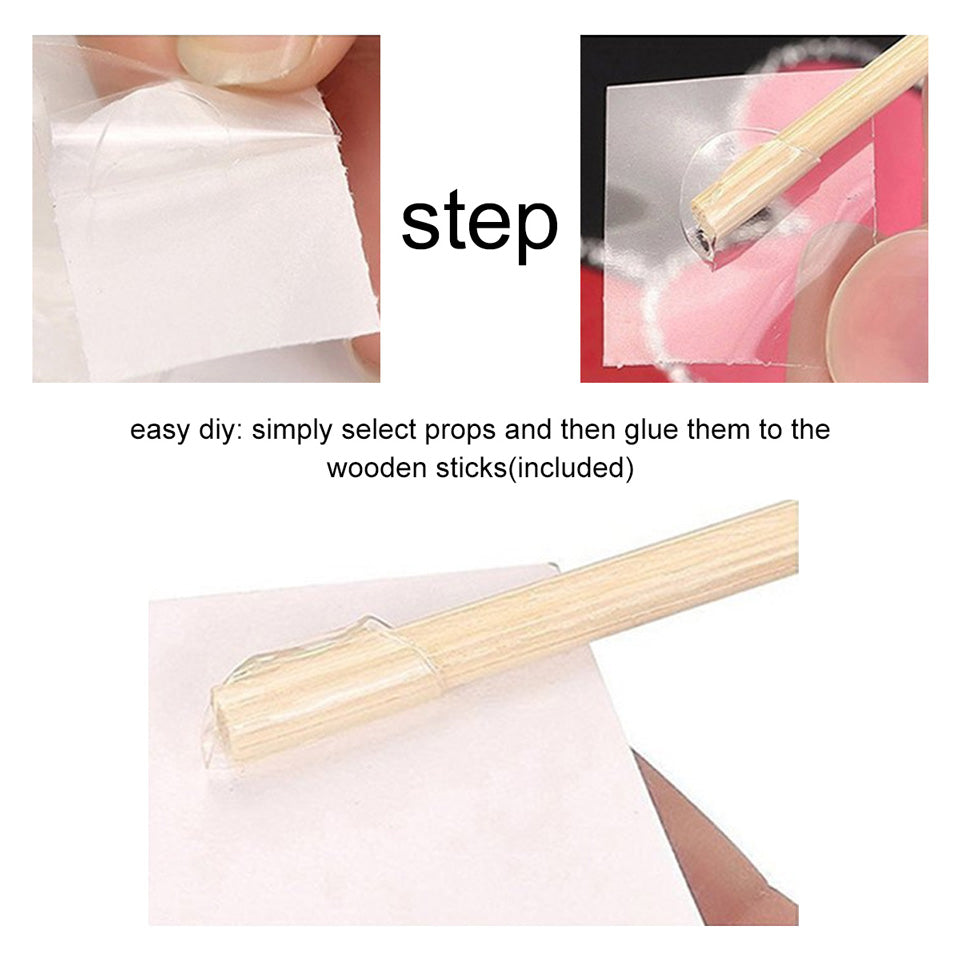 step

easy diy: simply select props and then glue them to the wooden sticks(included)