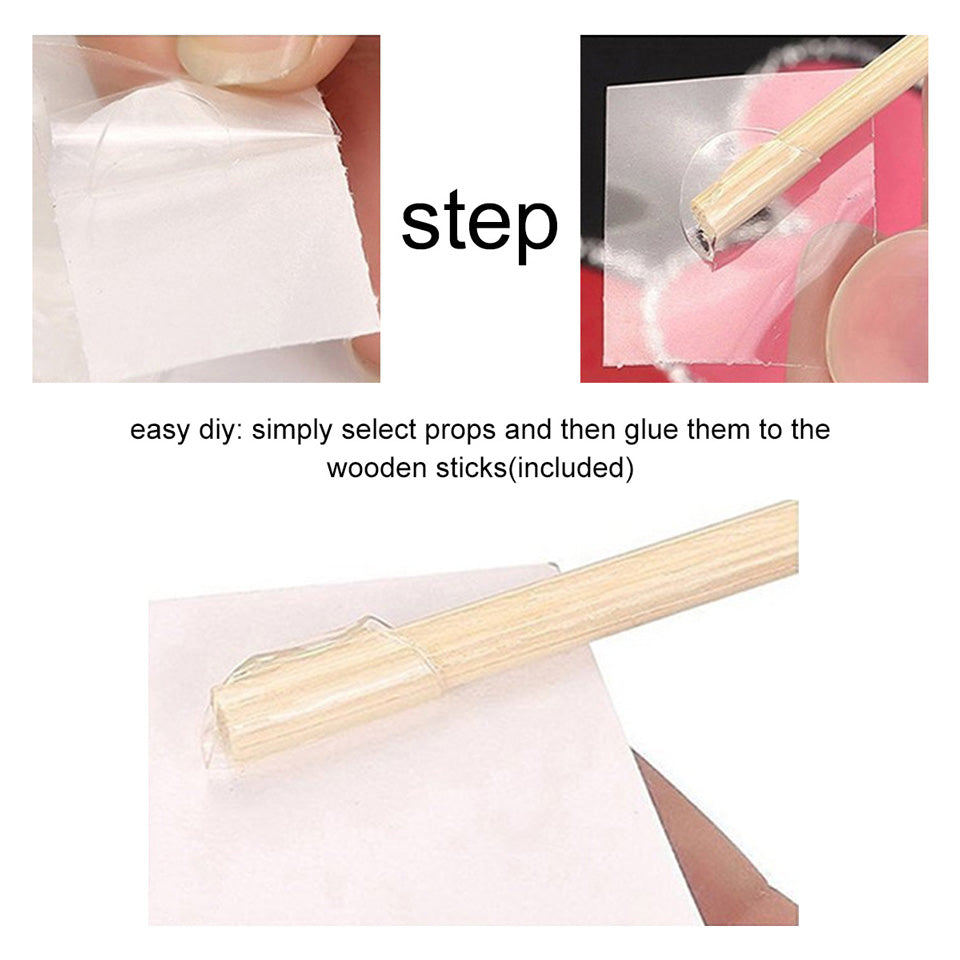 step

easy diy: simply select props and then glue them to the wooden sticks(included)