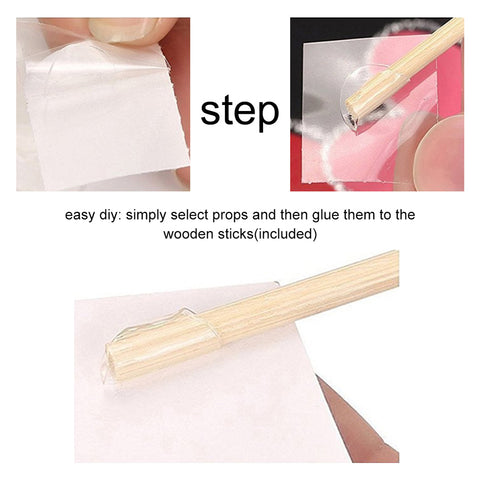 step

easy diy: simply select props and then glue them to the wooden sticks(included)